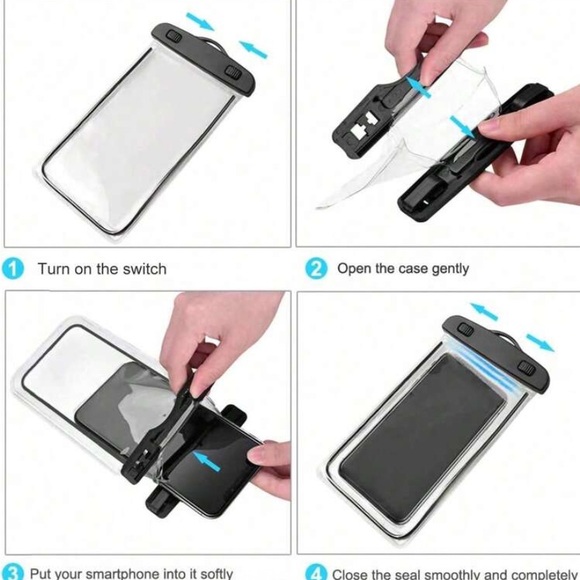 1 Turn on the switch

2 Open the case gently

3 Put your smartphone into it softly

4 Close the seal smoothly and completely